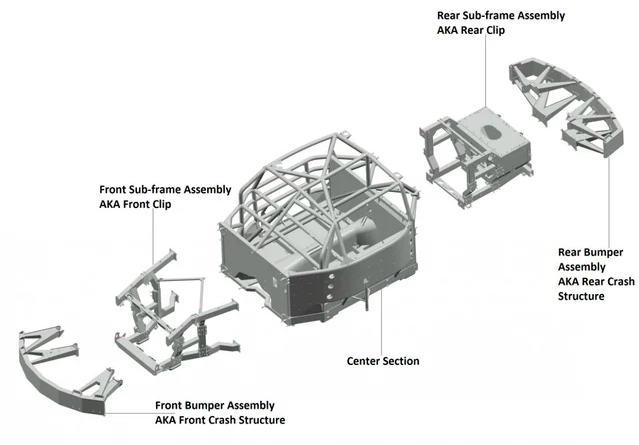 Rear Sub-frame Assembly
AKA Rear Clip

Front Sub-frame Assembly
AKA Front Clip

Rear Bumper Assembly
AKA Rear Crash Structure

Center Section

Front Bumper Assembly
AKA Front Crash Structure